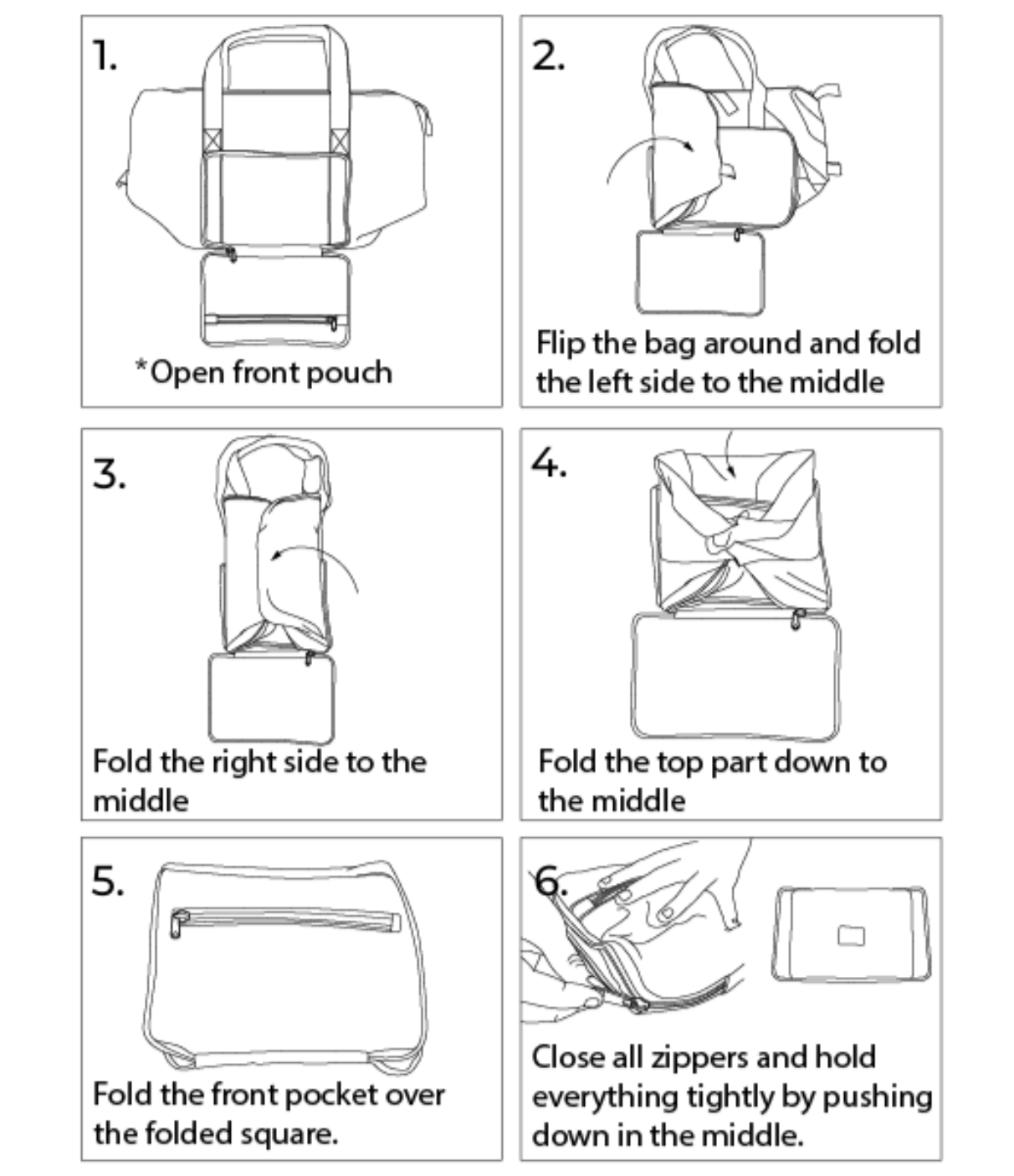 1.

*Open front pouch

2.

Flip the bag around and fold the left side to the middle

3.

Fold the right side to the middle

4.

Fold the top part down to the middle

5.

Fold the front pocket over the folded square.

6.

Close all zippers and hold everything tightly by pushing down in the middle.